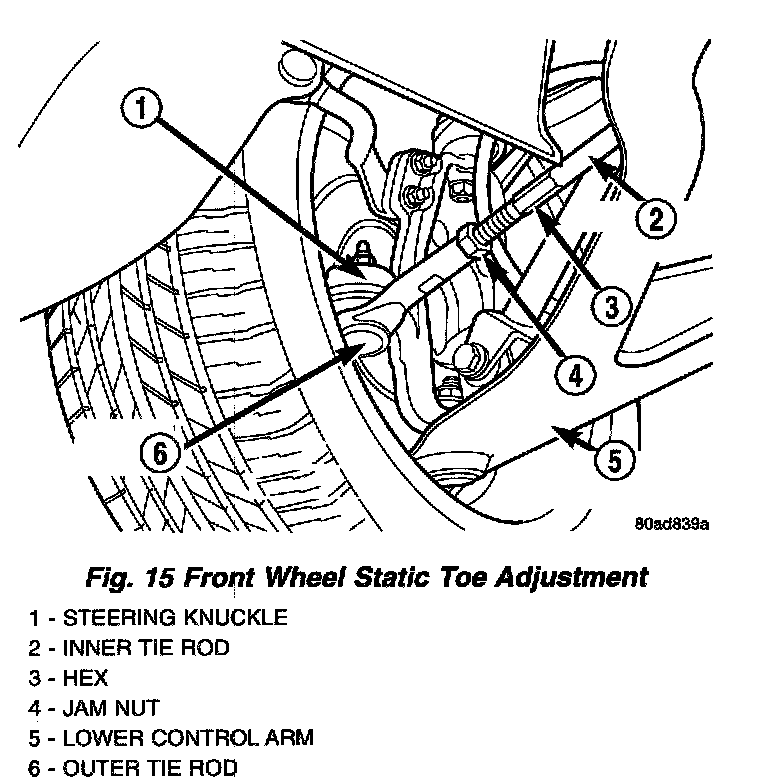 1
2
3
4
5
6
80ad839a

Fig. 15 Front Wheel Static Toe Adjustment
1 - STEERING KNUCKLE
2 - INNER TIE ROD
3 - HEX
4 - JAM NUT
5 - LOWER CONTROL ARM
6 - OUTER TIE ROD