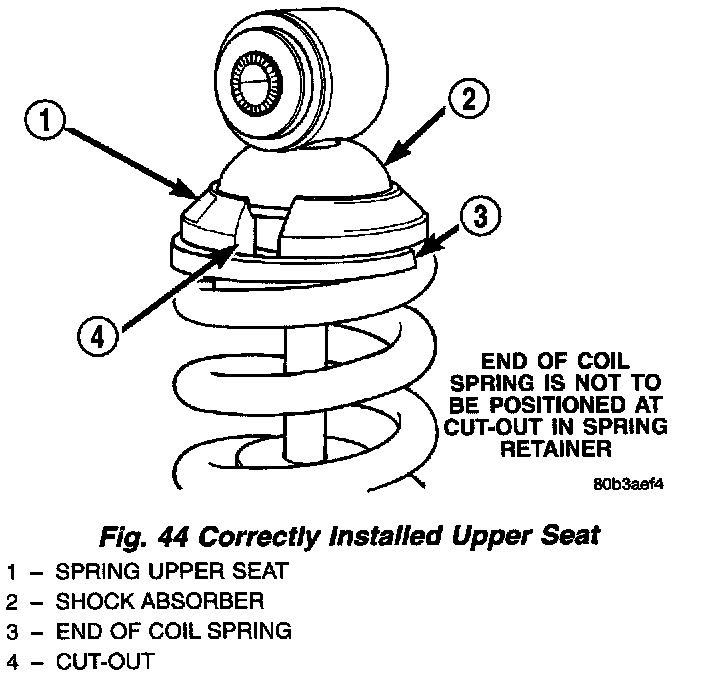 1

2

3

4

END OF COIL SPRING IS NOT TO BE POSITIONED AT CUT-OUT IN SPRING RETAINER

80b3aef4

Fig. 44 Correctly Installed Upper Seat

1 – SPRING UPPER SEAT
2 – SHOCK ABSORBER
3 – END OF COIL SPRING
4 – CUT-OUT