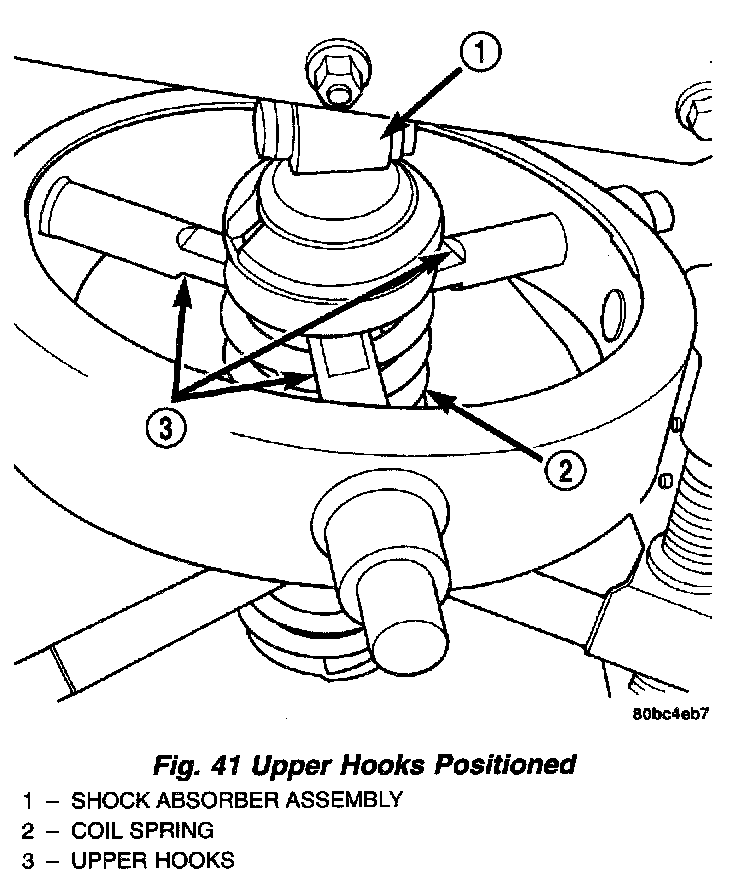 1

3

2

80bc4eb7

Fig. 41 Upper Hooks Positioned

1 – SHOCK ABSORBER ASSEMBLY
2 – COIL SPRING
3 – UPPER HOOKS