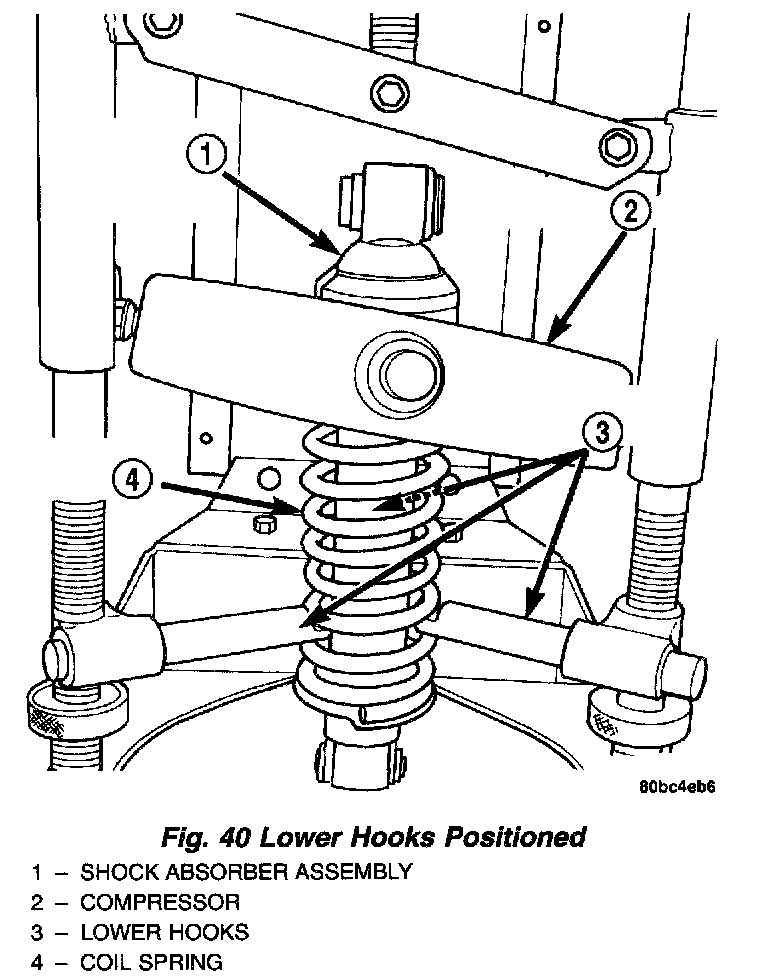 1

2

3

4

80bc4eb6

Fig. 40 Lower Hooks Positioned

1 – SHOCK ABSORBER ASSEMBLY
2 – COMPRESSOR
3 – LOWER HOOKS
4 – COIL SPRING