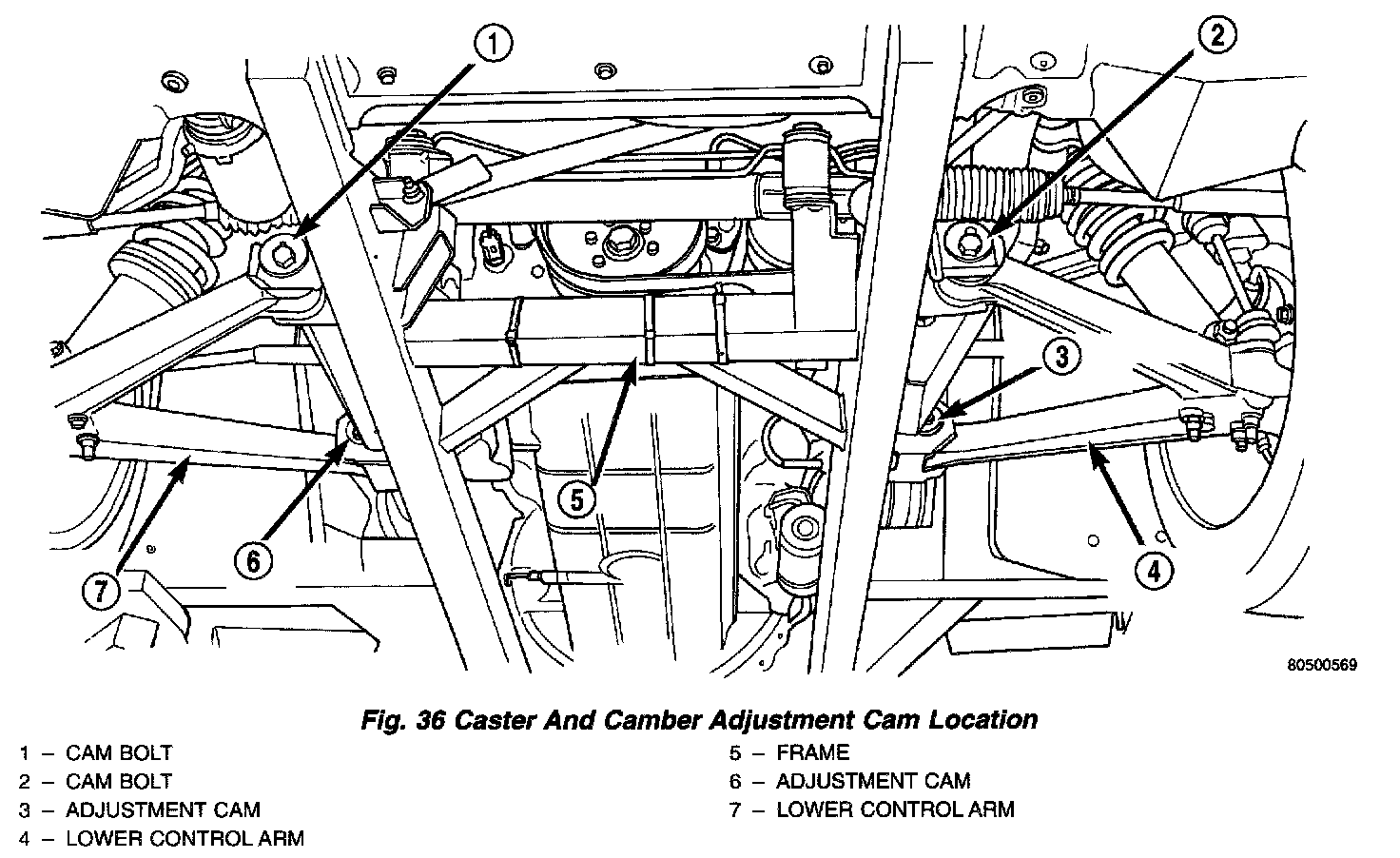 1
2
3
5
6
7
4
80500569

Fig. 36 Caster And Camber Adjustment Cam Location

1 – CAM BOLT
2 – CAM BOLT
3 – ADJUSTMENT CAM
4 – LOWER CONTROL ARM

5 – FRAME
6 – ADJUSTMENT CAM
7 – LOWER CONTROL ARM