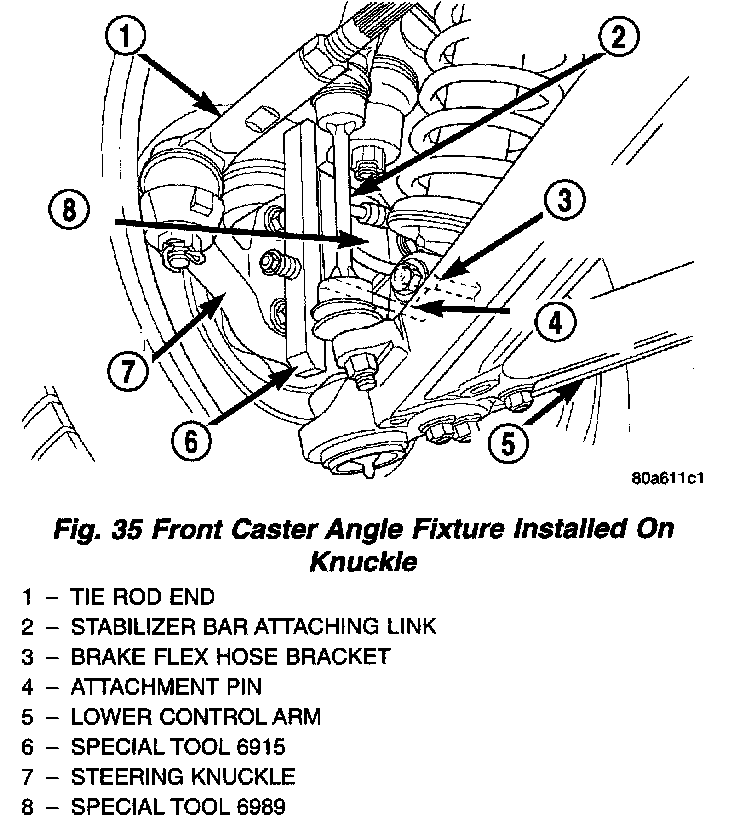 1
2
8
3
4
7
6
5
80a611c1

Fig. 35 Front Caster Angle Fixture Installed On Knuckle

1 – TIE ROD END
2 – STABILIZER BAR ATTACHING LINK
3 – BRAKE FLEX HOSE BRACKET
4 – ATTACHMENT PIN
5 – LOWER CONTROL ARM
6 – SPECIAL TOOL 6915
7 – STEERING KNUCKLE
8 – SPECIAL TOOL 6989