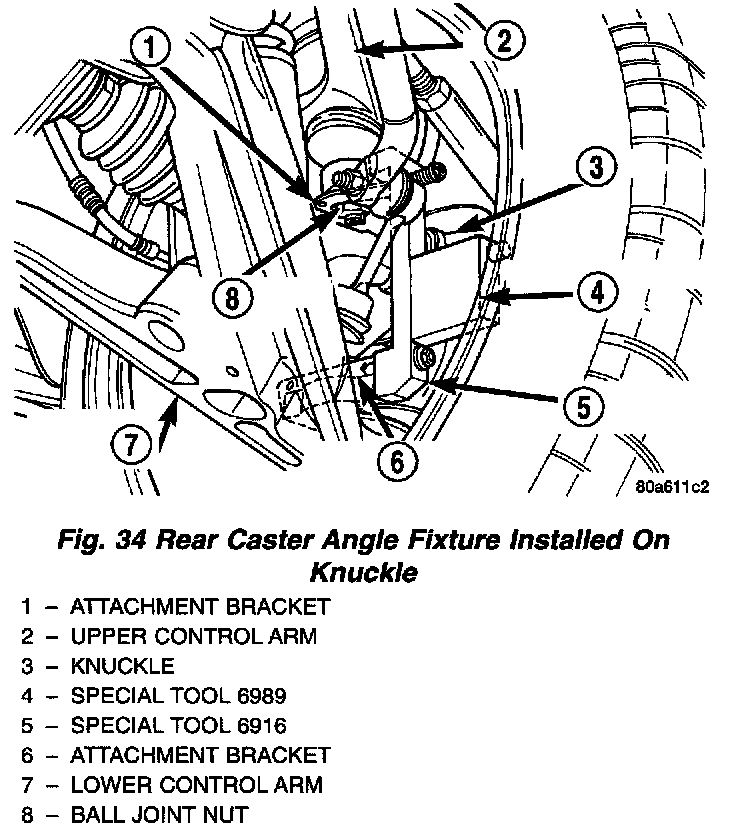 1
2
3
8
4
5
7
6
80a611c2

Fig. 34 Rear Caster Angle Fixture Installed On Knuckle

1 – ATTACHMENT BRACKET
2 – UPPER CONTROL ARM
3 – KNUCKLE
4 – SPECIAL TOOL 6989
5 – SPECIAL TOOL 6916
6 – ATTACHMENT BRACKET
7 – LOWER CONTROL ARM
8 – BALL JOINT NUT