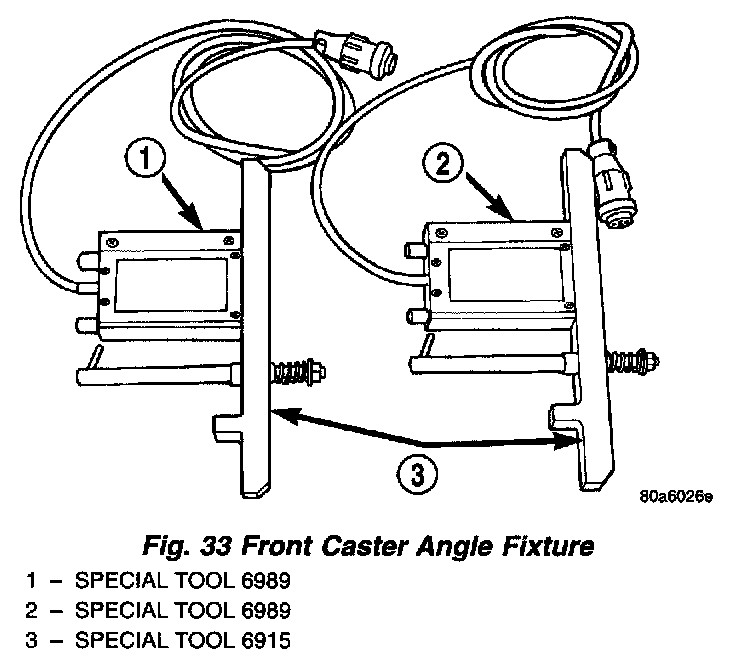 1

2

3

80a6026e

Fig. 33 Front Caster Angle Fixture

1 – SPECIAL TOOL 6989
2 – SPECIAL TOOL 6989
3 – SPECIAL TOOL 6915