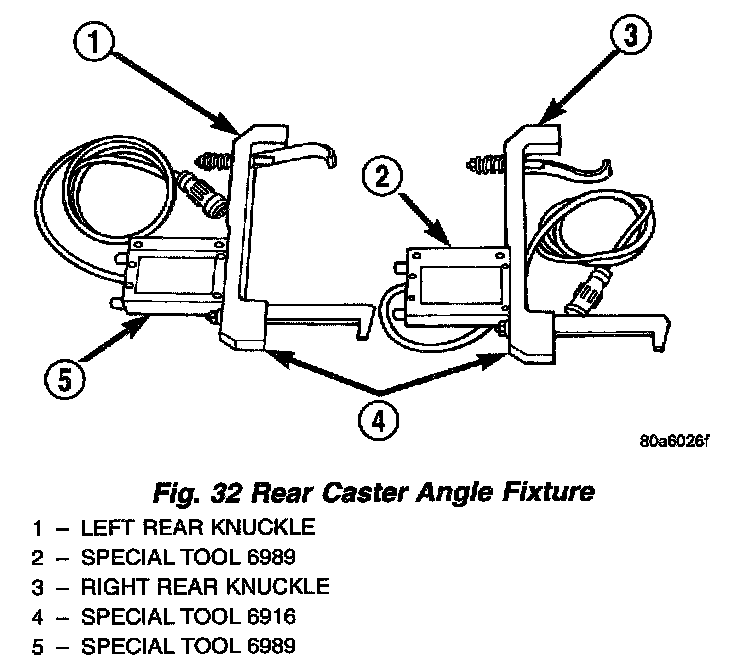 1
3
2
5
4
80a6026f

Fig. 32 Rear Caster Angle Fixture

1 – LEFT REAR KNUCKLE
2 – SPECIAL TOOL 6989
3 – RIGHT REAR KNUCKLE
4 – SPECIAL TOOL 6916
5 – SPECIAL TOOL 6989