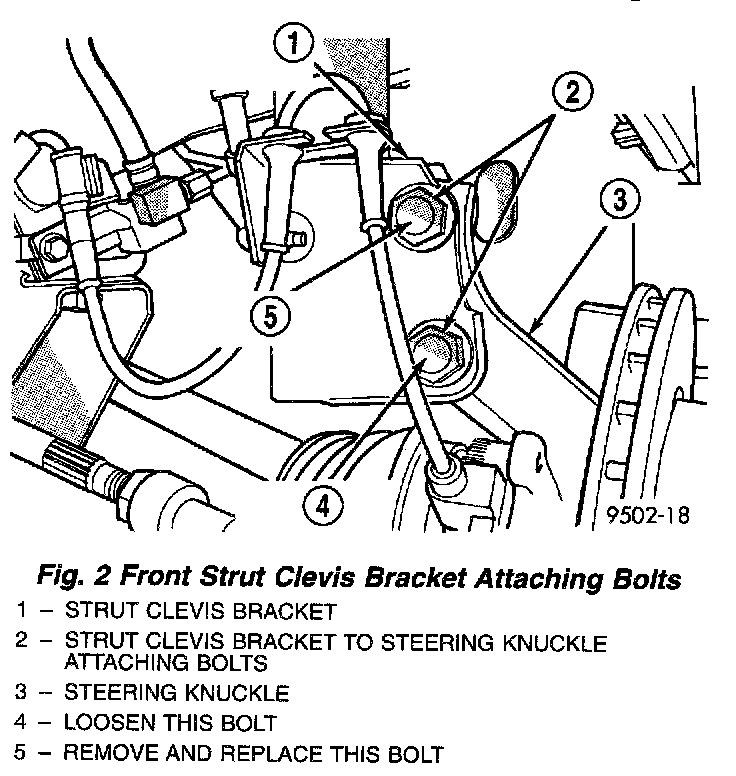 1
2
3
5
4
9502-18

Fig. 2 Front Strut Clevis Bracket Attaching Bolts

1 – STRUT CLEVIS BRACKET
2 – STRUT CLEVIS BRACKET TO STEERING KNUCKLE ATTACHING BOLTS
3 – STEERING KNUCKLE
4 – LOOSEN THIS BOLT
5 – REMOVE AND REPLACE THIS BOLT