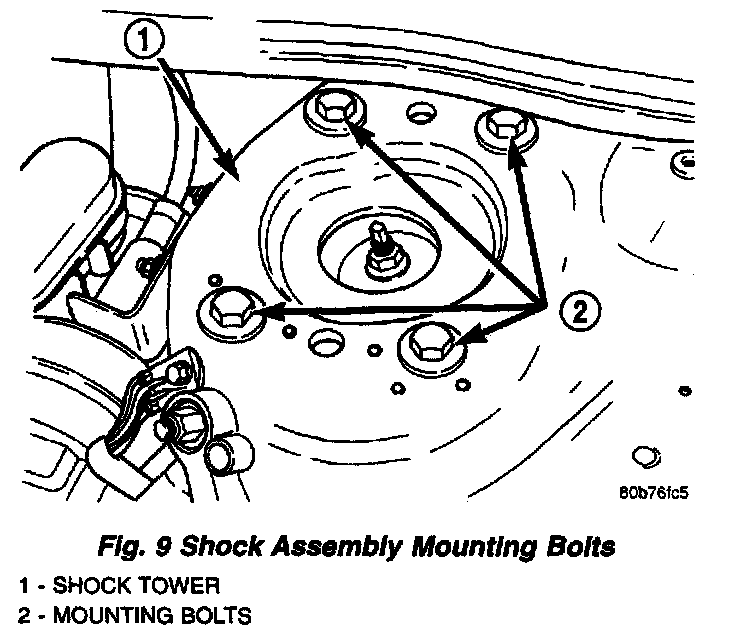 1

2

80b76fc5

Fig. 9 Shock Assembly Mounting Bolts

1 - SHOCK TOWER
2 - MOUNTING BOLTS