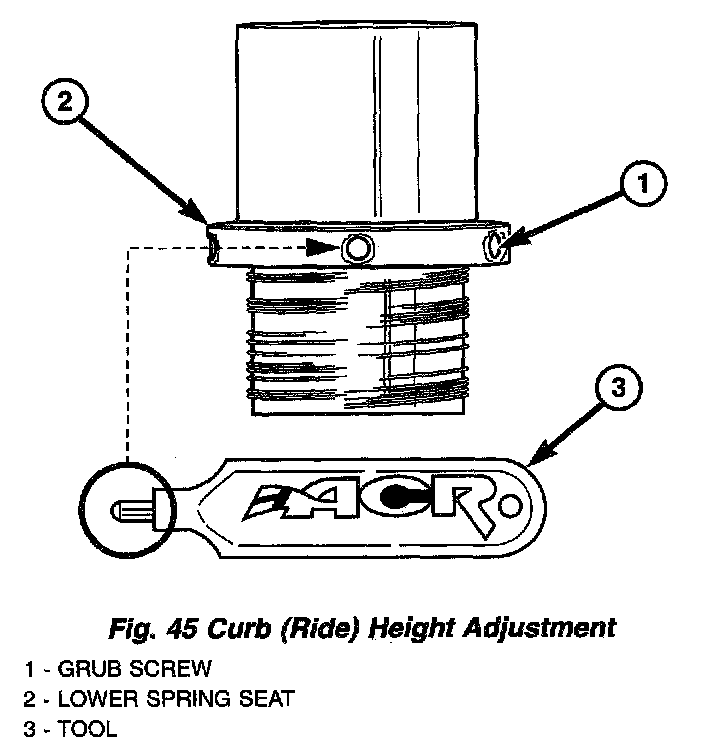 2

1

3

ACR

Fig. 45 Curb (Ride) Height Adjustment

1 - GRUB SCREW
2 - LOWER SPRING SEAT
3 - TOOL