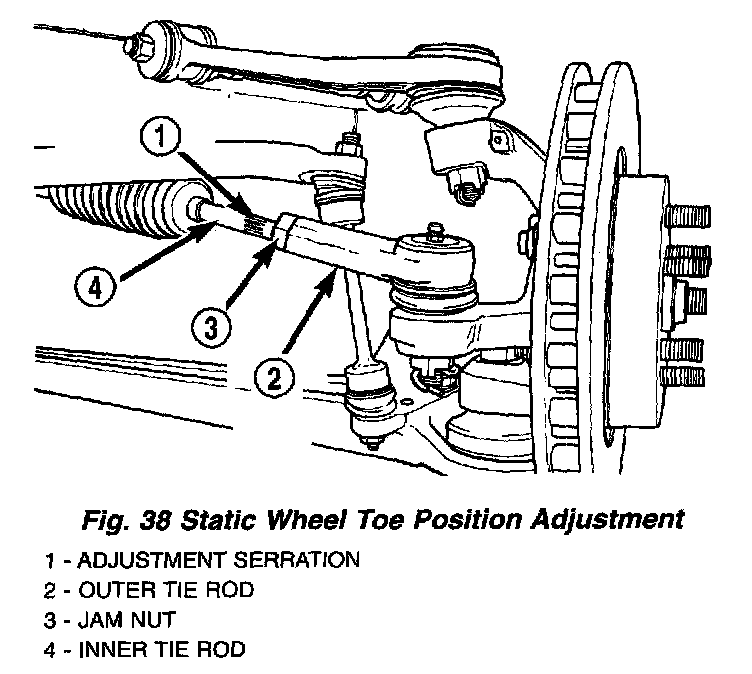 1

4

3

2

Fig. 38 Static Wheel Toe Position Adjustment

1 - ADJUSTMENT SERRATION
2 - OUTER TIE ROD
3 - JAM NUT
4 - INNER TIE ROD