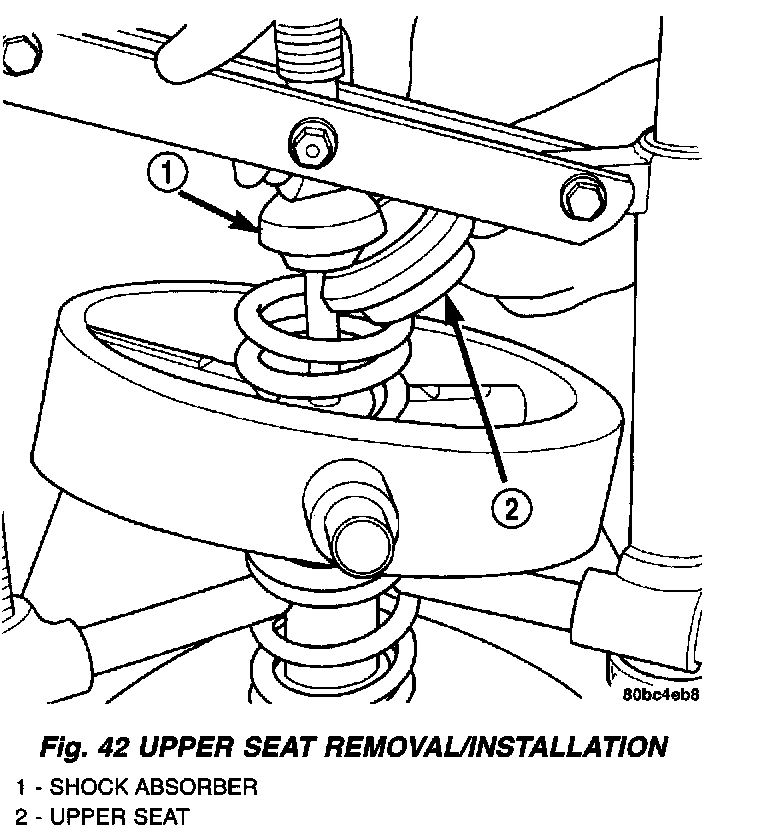 1

2

80bc4eb8

Fig. 42 UPPER SEAT REMOVAL/INSTALLATION

1 - SHOCK ABSORBER
2 - UPPER SEAT