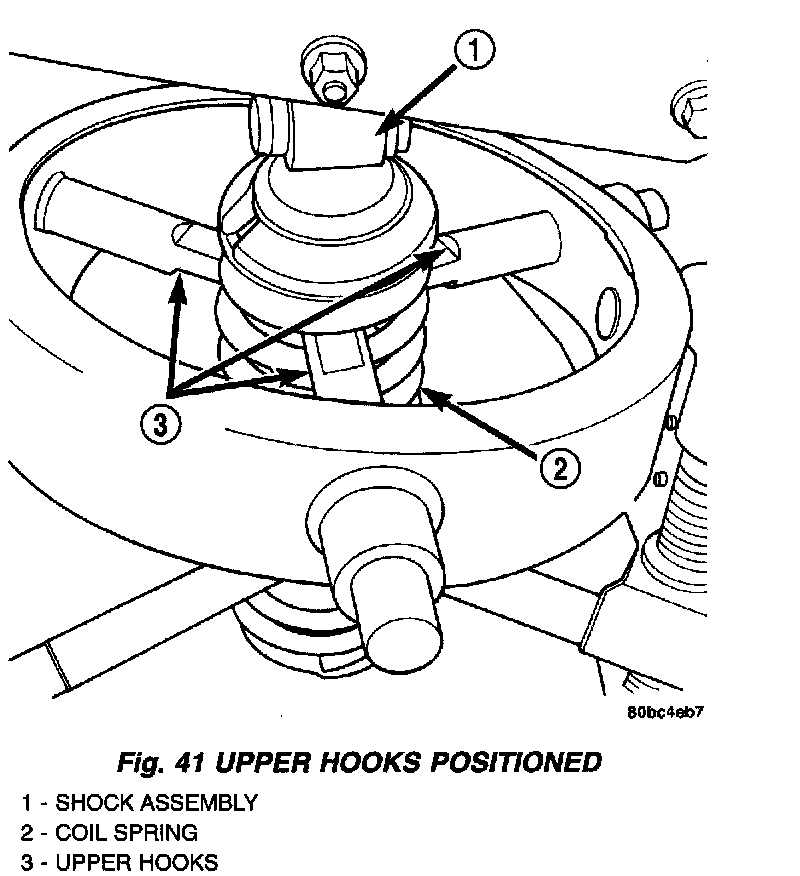 1

3

2

80bc4eb7

Fig. 41 UPPER HOOKS POSITIONED

1 - SHOCK ASSEMBLY
2 - COIL SPRING
3 - UPPER HOOKS