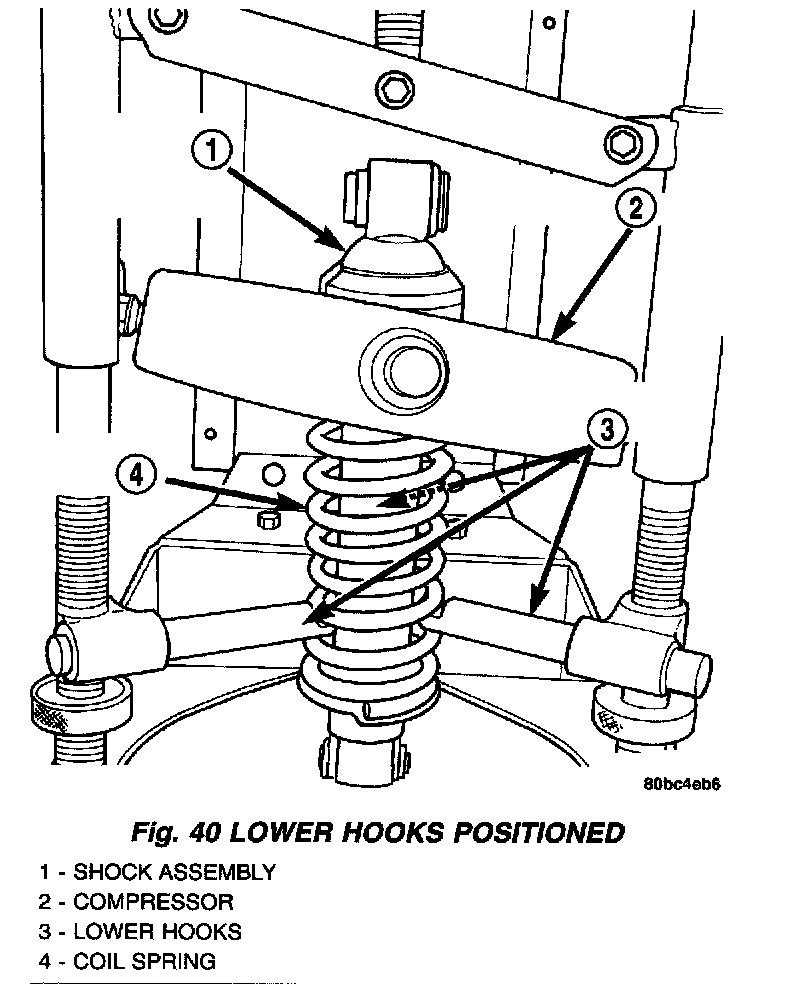 1

2

3

4

80bc4eb6

Fig. 40 LOWER HOOKS POSITIONED

1 - SHOCK ASSEMBLY
2 - COMPRESSOR
3 - LOWER HOOKS
4 - COIL SPRING