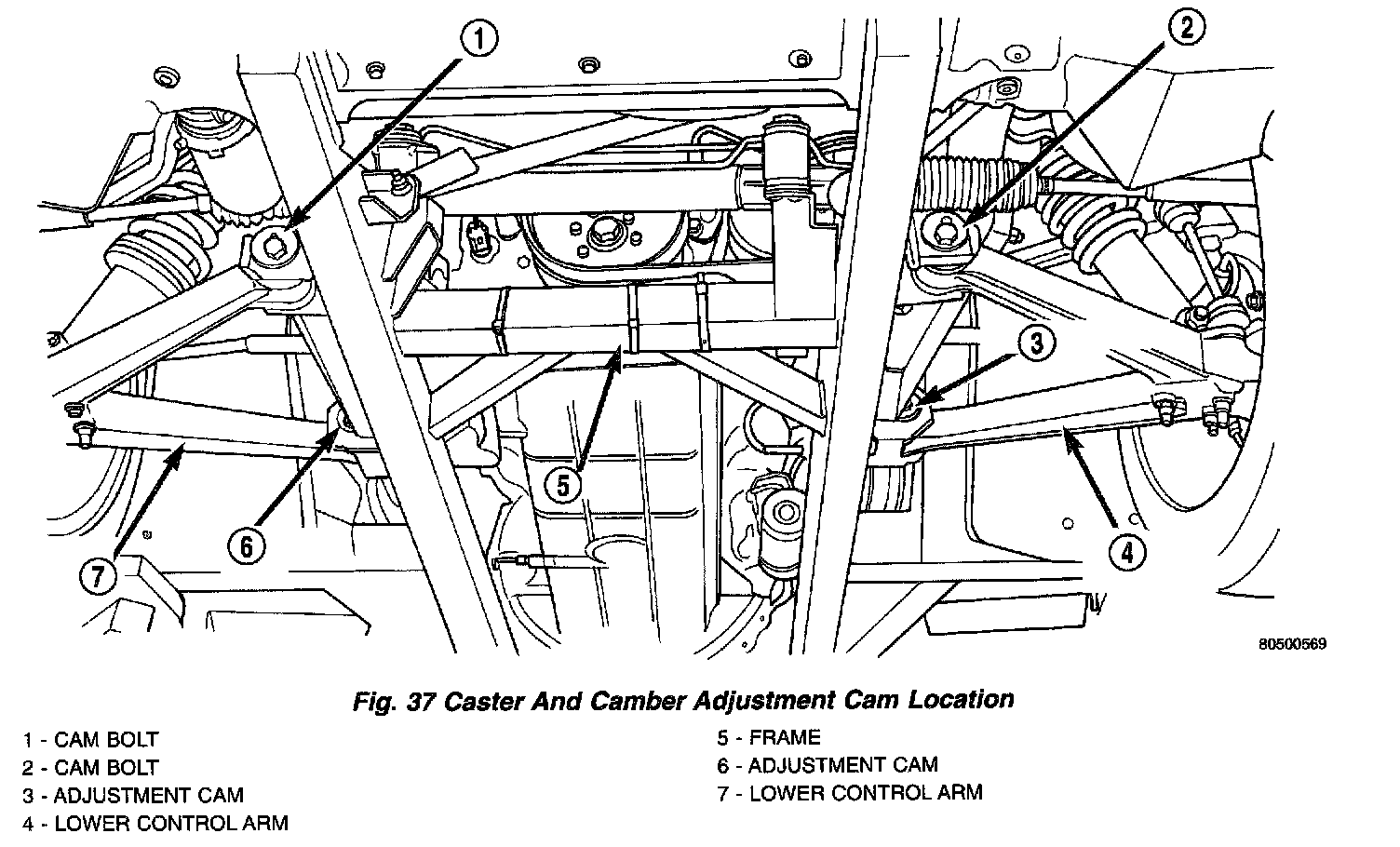 1
2
3
5
6
7
4

80500569

Fig. 37 Caster And Camber Adjustment Cam Location

1 - CAM BOLT
2 - CAM BOLT
3 - ADJUSTMENT CAM
4 - LOWER CONTROL ARM

5 - FRAME
6 - ADJUSTMENT CAM
7 - LOWER CONTROL ARM