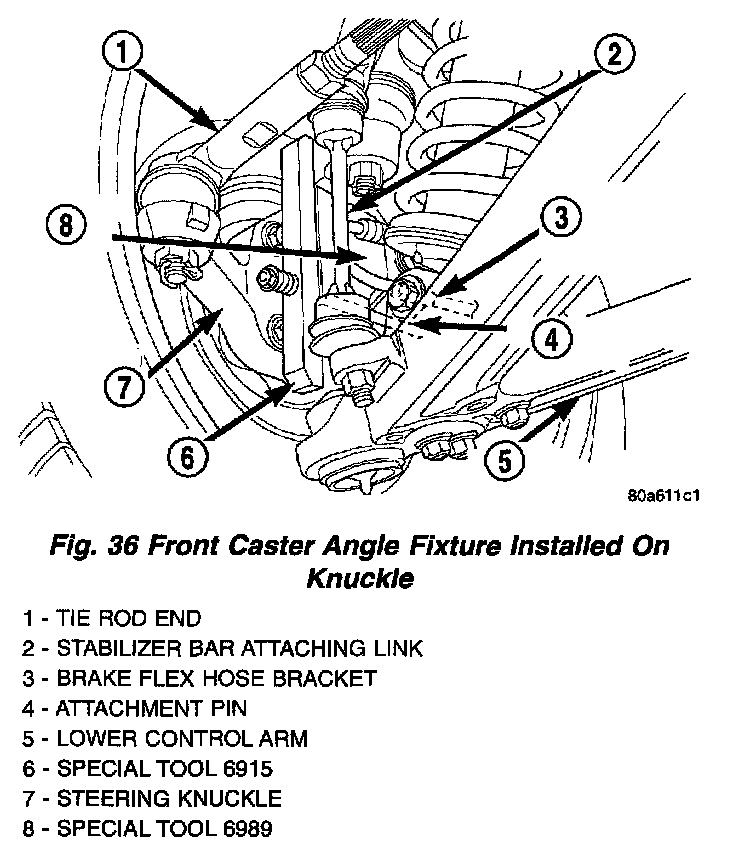 1
2
8
3
4
7
6
5
80a611c1

Fig. 36 Front Caster Angle Fixture Installed On Knuckle

1 - TIE ROD END
2 - STABILIZER BAR ATTACHING LINK
3 - BRAKE FLEX HOSE BRACKET
4 - ATTACHMENT PIN
5 - LOWER CONTROL ARM
6 - SPECIAL TOOL 6915
7 - STEERING KNUCKLE
8 - SPECIAL TOOL 6989