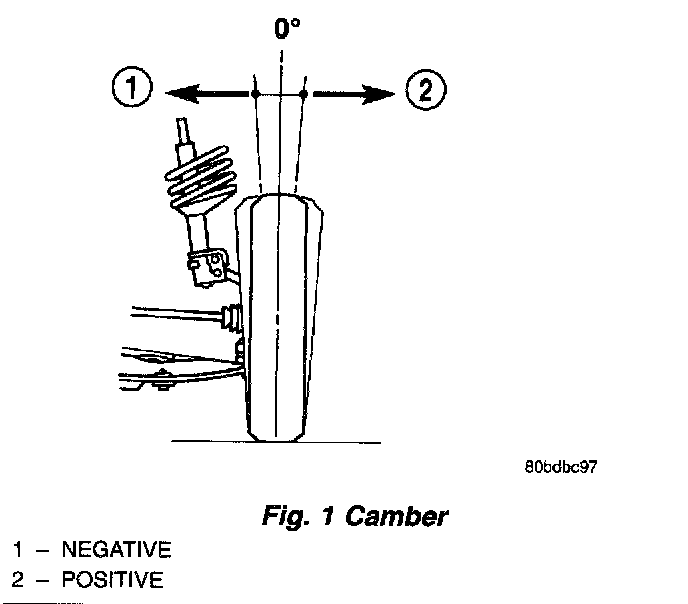 0°

1

2

80bdbc97

Fig. 1 Camber

1 – NEGATIVE
2 – POSITIVE