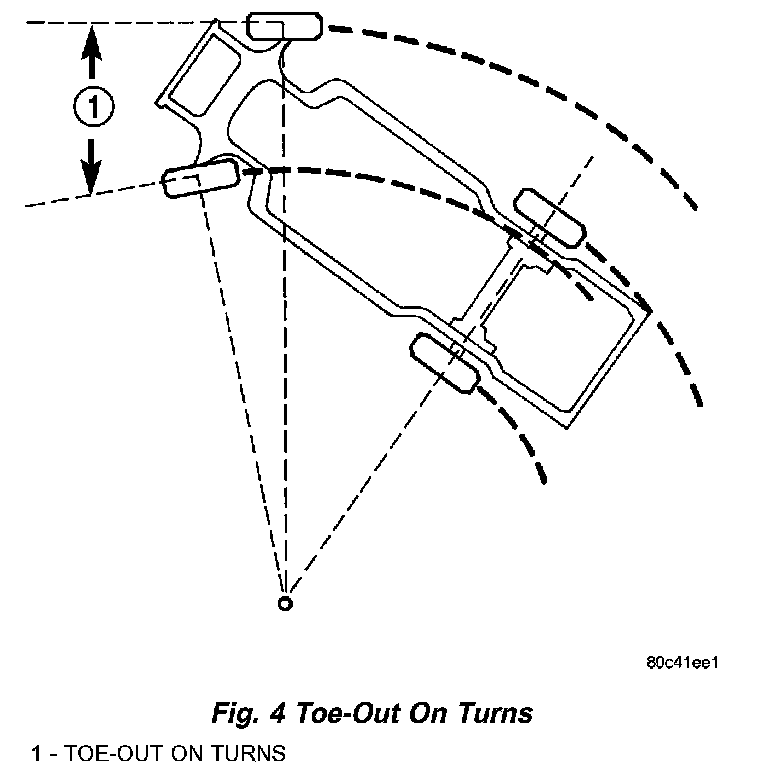 1

80c41ee1

Fig. 4 Toe-Out On Turns

1 - TOE-OUT ON TURNS