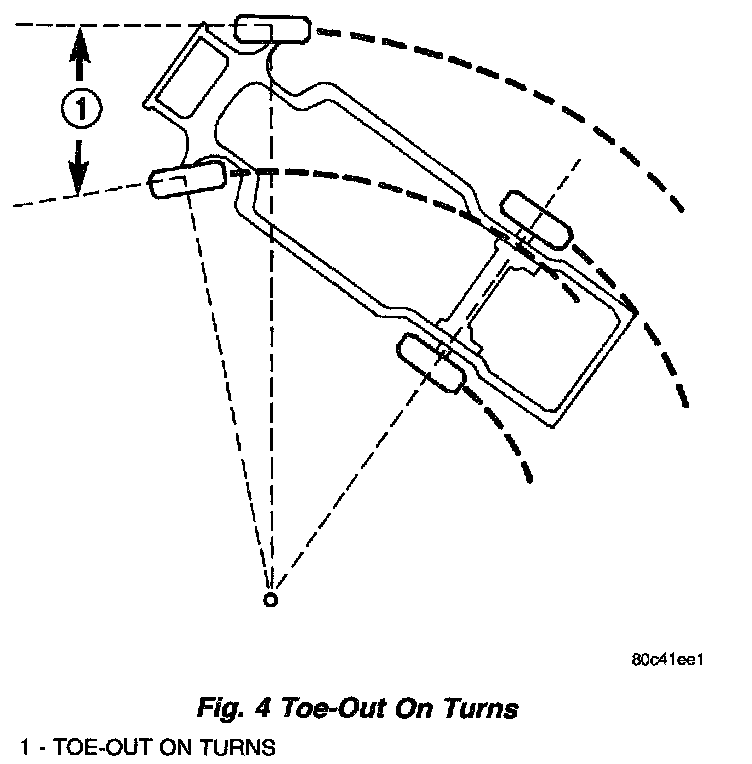 1

80c41ee1

Fig. 4 Toe-Out On Turns

1 - TOE-OUT ON TURNS