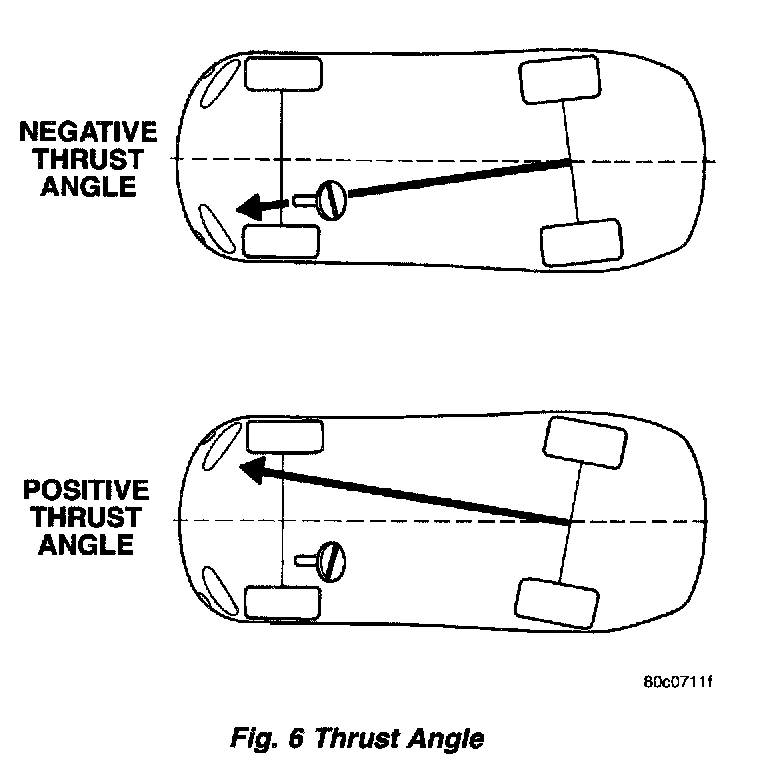 NEGATIVE THRUST ANGLE

POSITIVE THRUST ANGLE

80c0711f

Fig. 6 Thrust Angle