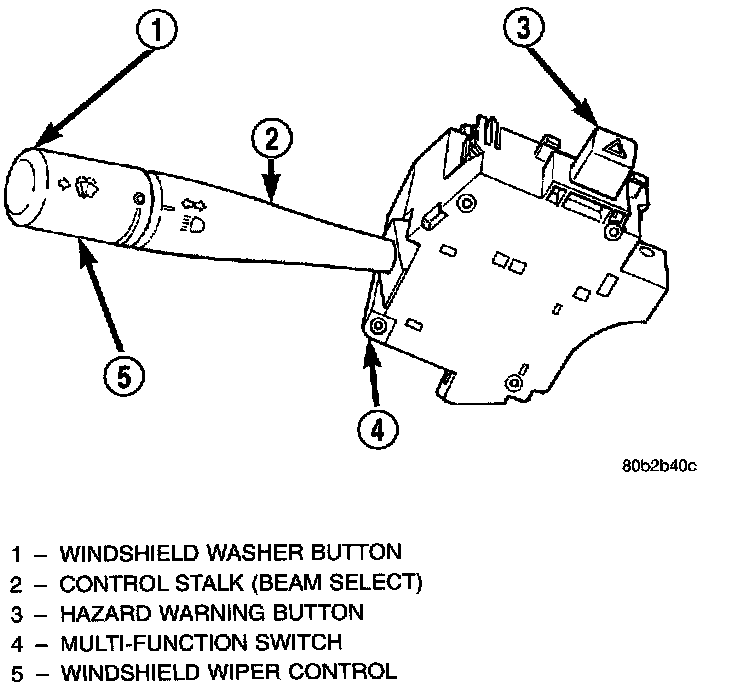 1

3

2

5

4

80b2b40c

1 – WINDSHIELD WASHER BUTTON
2 – CONTROL STALK (BEAM SELECT)
3 – HAZARD WARNING BUTTON
4 – MULTI-FUNCTION SWITCH
5 – WINDSHIELD WIPER CONTROL