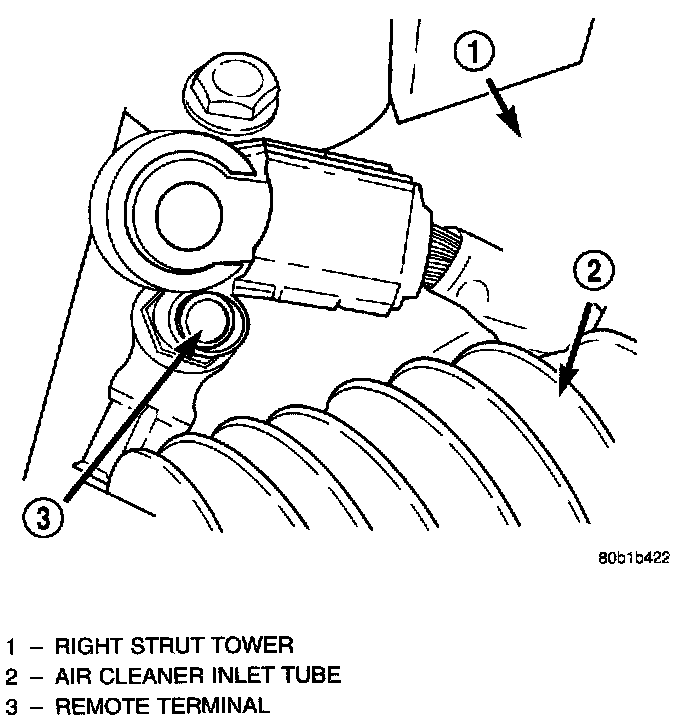 1

2

3

80b1b422

1 – RIGHT STRUT TOWER
2 – AIR CLEANER INLET TUBE
3 – REMOTE TERMINAL