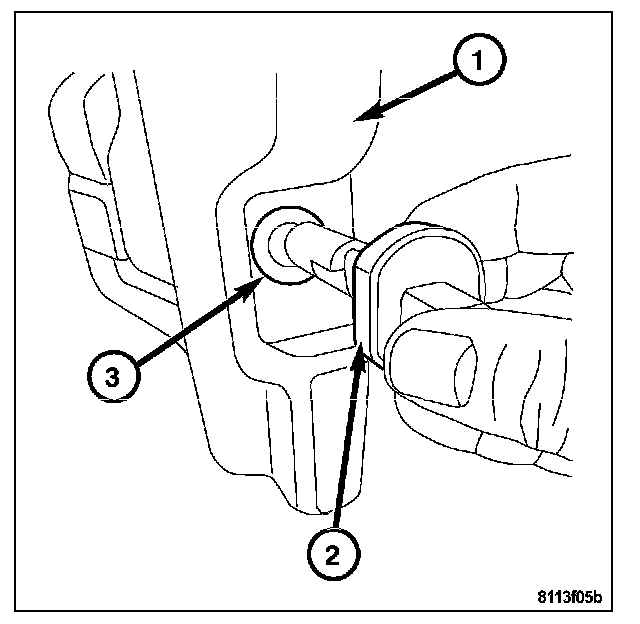 1
3
2
8113f05b