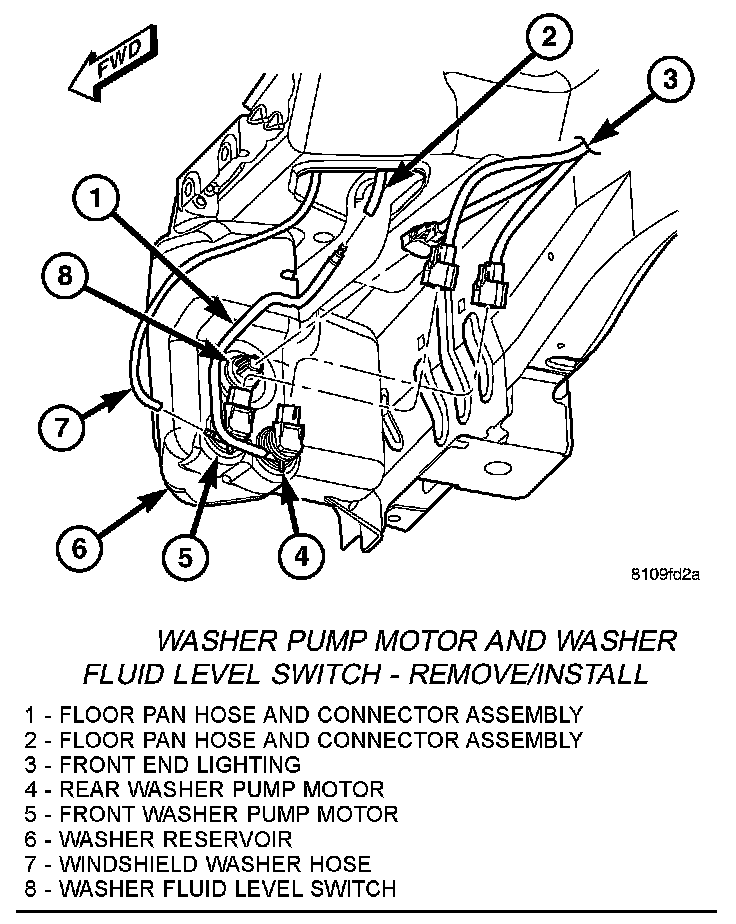 FWD

2

3

1

8

7

6

5

4

8109fd2a

WASHER PUMP MOTOR AND WASHER FLUID LEVEL SWITCH - REMOVE/INSTALL

1 - FLOOR PAN HOSE AND CONNECTOR ASSEMBLY
2 - FLOOR PAN HOSE AND CONNECTOR ASSEMBLY
3 - FRONT END LIGHTING
4 - REAR WASHER PUMP MOTOR
5 - FRONT WASHER PUMP MOTOR
6 - WASHER RESERVOIR
7 - WINDSHIELD WASHER HOSE
8 - WASHER FLUID LEVEL SWITCH