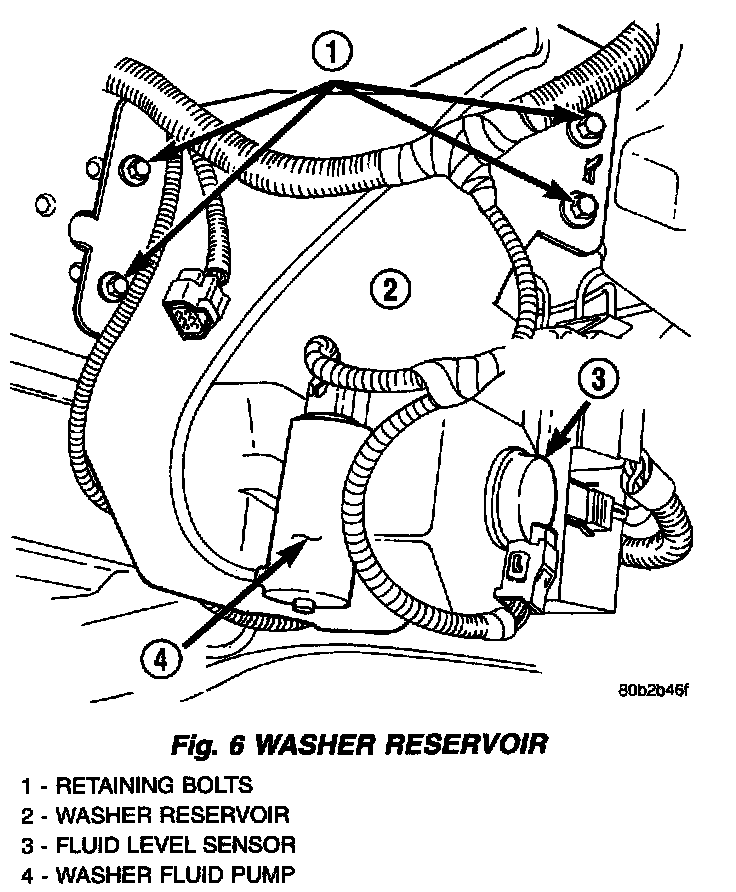 1
2
3
4
80b2b46f

Fig. 6 WASHER RESERVOIR

1 - RETAINING BOLTS
2 - WASHER RESERVOIR
3 - FLUID LEVEL SENSOR
4 - WASHER FLUID PUMP