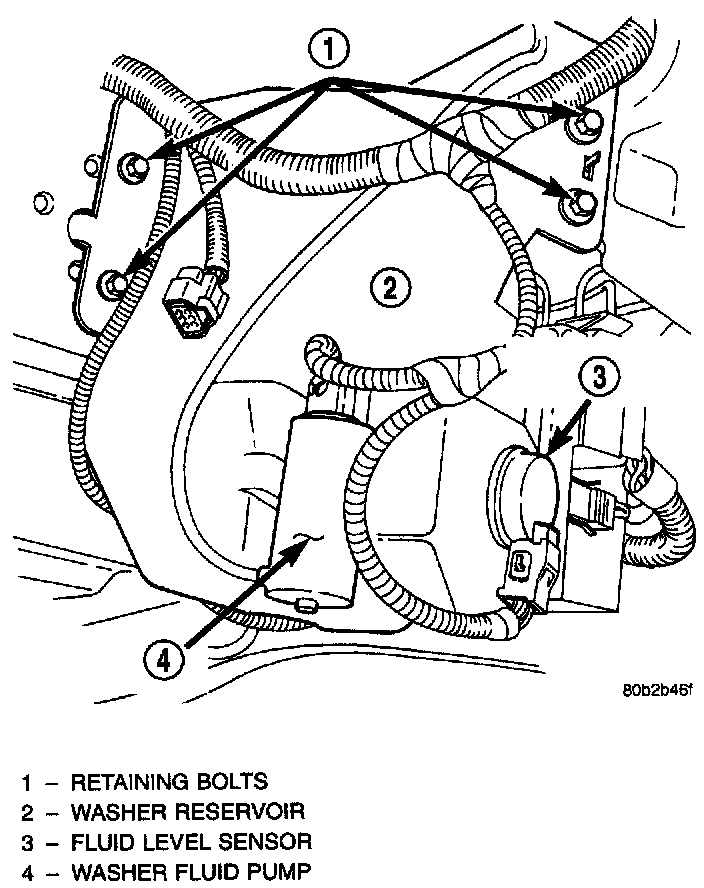 1

2

3

4

80b2b46f

1 – RETAINING BOLTS
2 – WASHER RESERVOIR
3 – FLUID LEVEL SENSOR
4 – WASHER FLUID PUMP