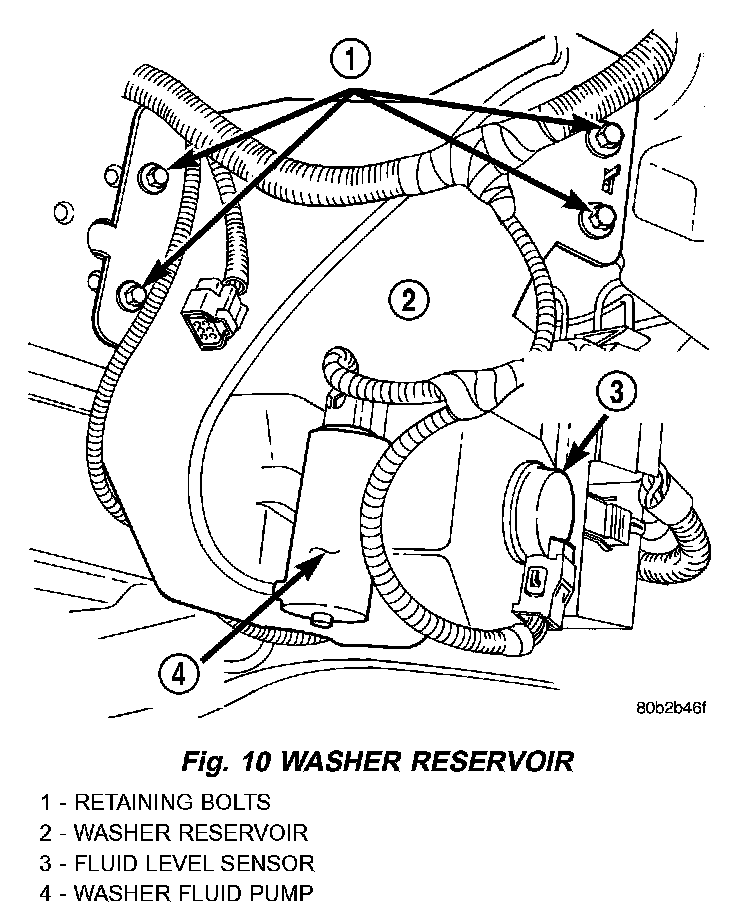 1

2

3

4

80b2b46f

Fig. 10 WASHER RESERVOIR

1 - RETAINING BOLTS
2 - WASHER RESERVOIR
3 - FLUID LEVEL SENSOR
4 - WASHER FLUID PUMP