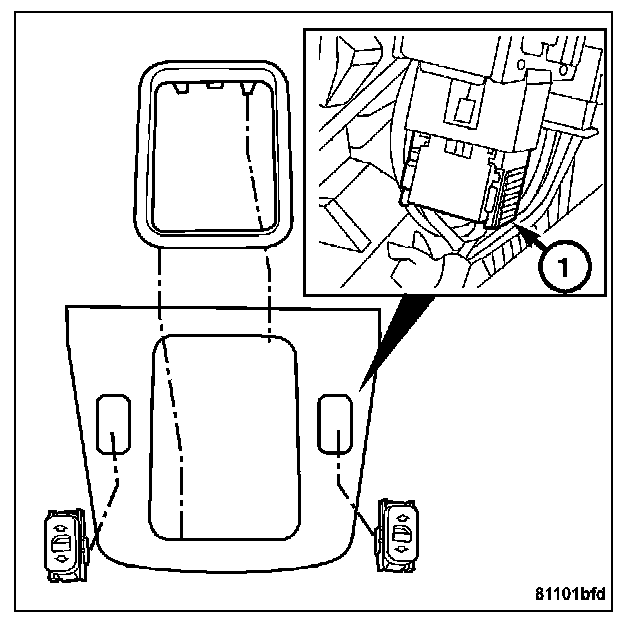 1

81101bfd