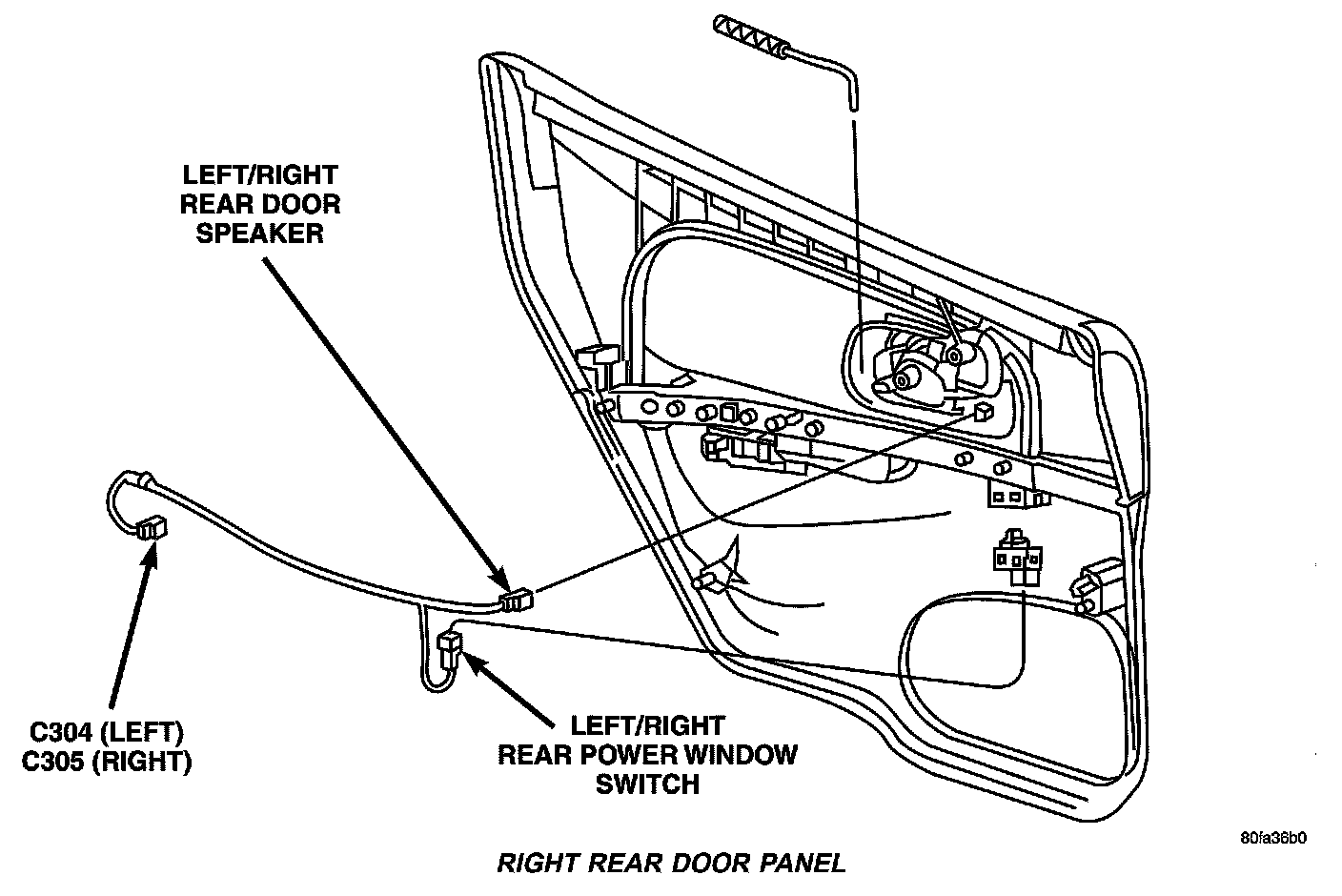 LEFT/RIGHT
REAR DOOR
SPEAKER

C304 (LEFT)
C305 (RIGHT)

LEFT/RIGHT
REAR POWER WINDOW
SWITCH

80fa36b0

RIGHT REAR DOOR PANEL