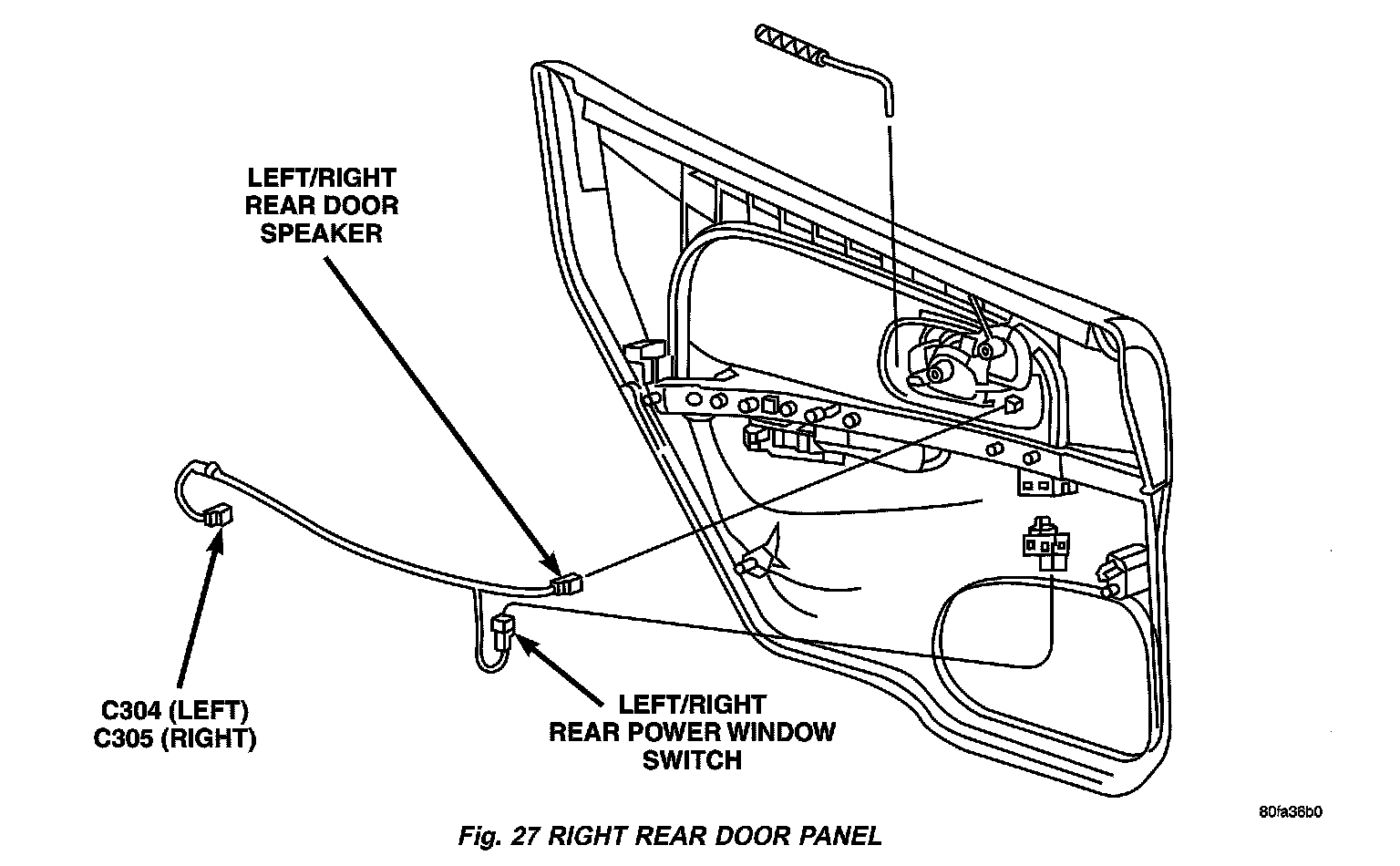 LEFT/RIGHT
REAR DOOR
SPEAKER

C304 (LEFT)
C305 (RIGHT)

LEFT/RIGHT
REAR POWER WINDOW
SWITCH

80fa36b0

Fig. 27 RIGHT REAR DOOR PANEL