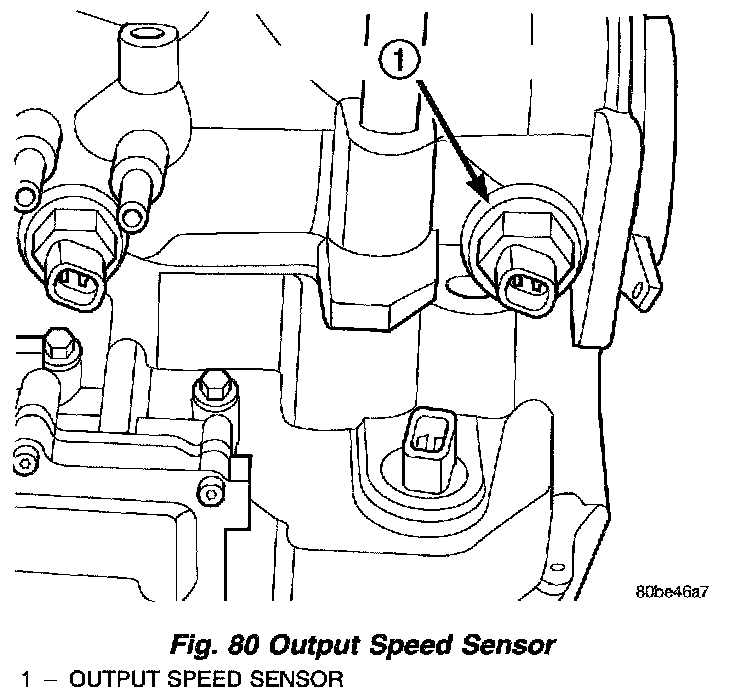 1

80be46a7

Fig. 80 Output Speed Sensor
1 – OUTPUT SPEED SENSOR