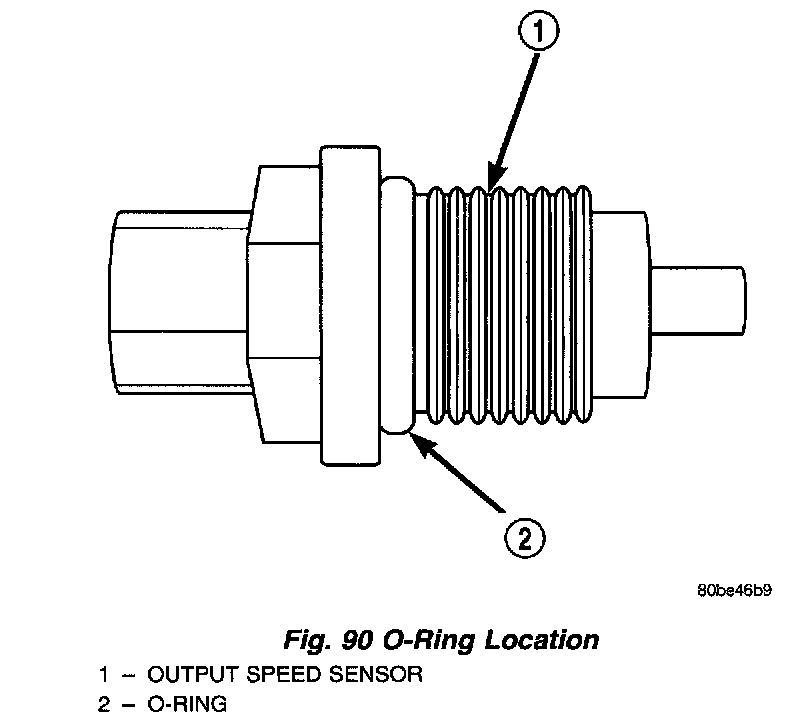 1

2

80be46b9

Fig. 90 O-Ring Location

1 – OUTPUT SPEED SENSOR
2 – O-RING