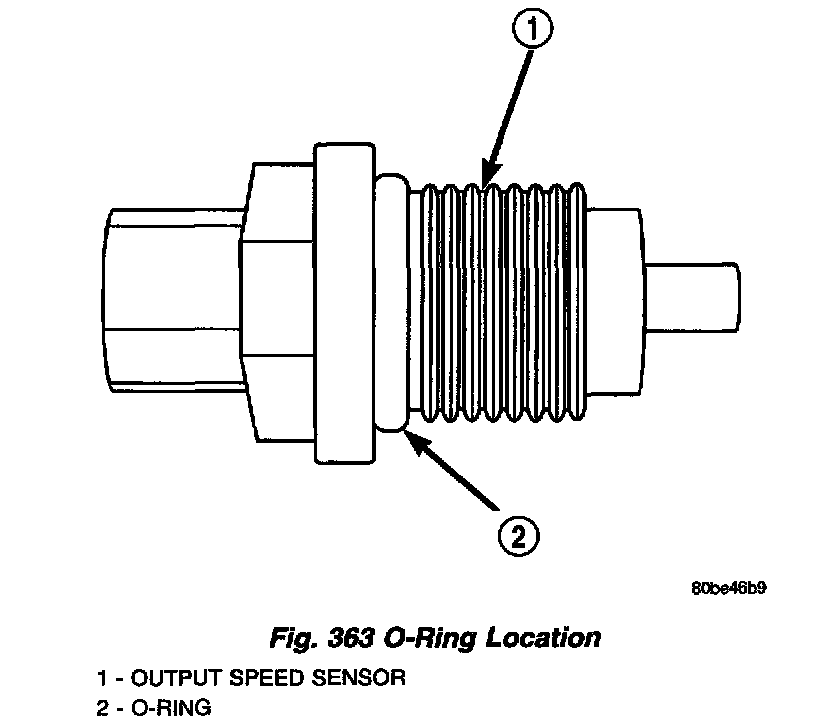 1

2

80be46b9

Fig. 363 O-Ring Location

1 - OUTPUT SPEED SENSOR
2 - O-RING