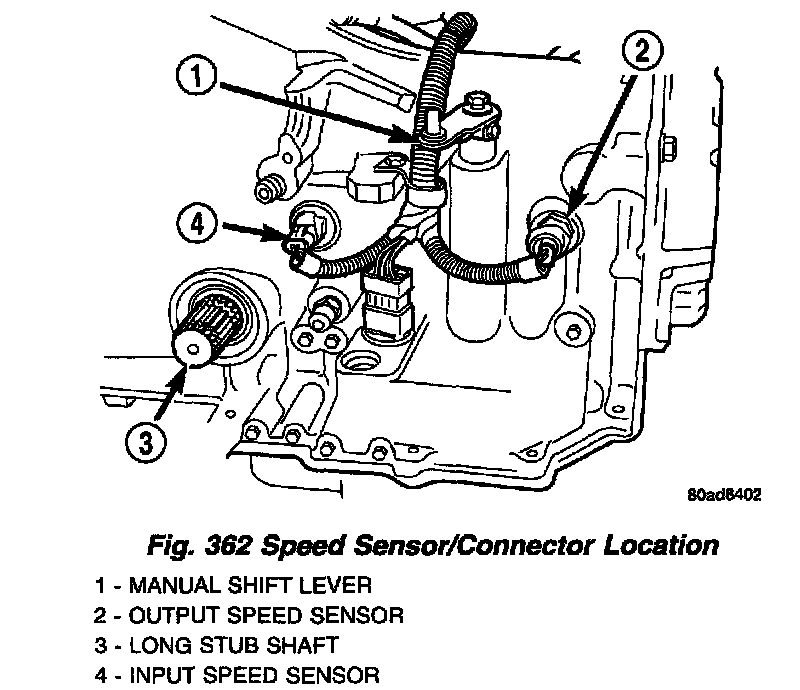 1
2
4
3
80ad8402

Fig. 362 Speed Sensor/Connector Location

1 - MANUAL SHIFT LEVER
2 - OUTPUT SPEED SENSOR
3 - LONG STUB SHAFT
4 - INPUT SPEED SENSOR