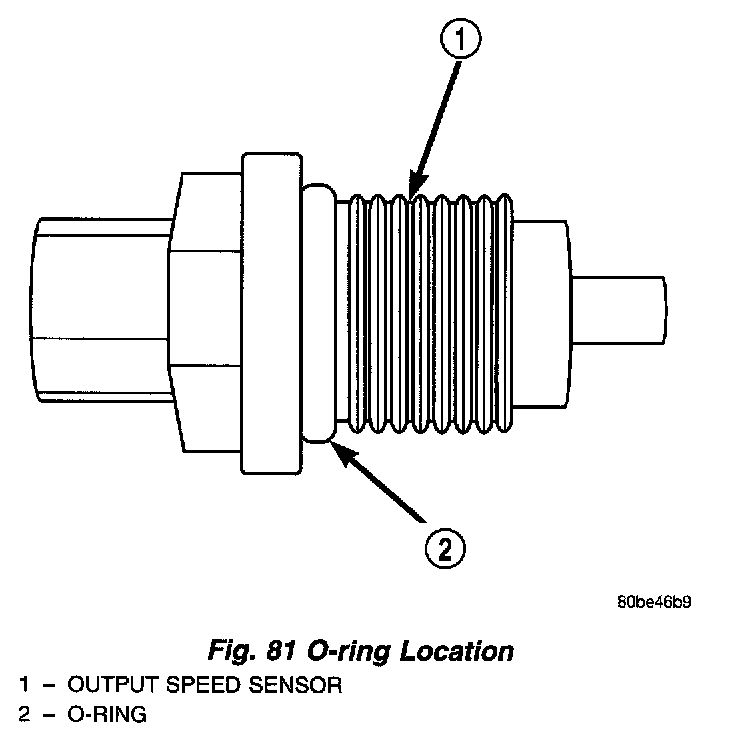 1

2

80be46b9

Fig. 81 O-ring Location

1 – OUTPUT SPEED SENSOR
2 – O-RING