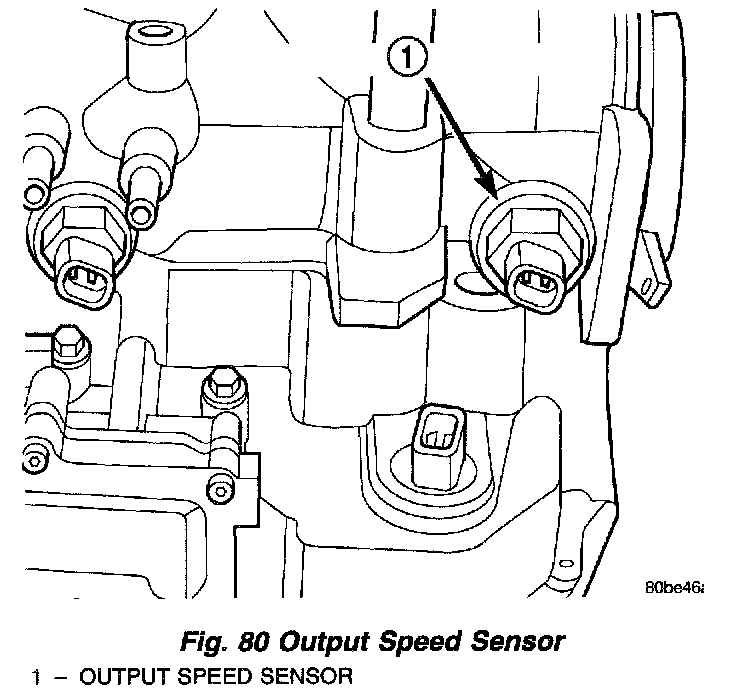 1

80be46a

Fig. 80 Output Speed Sensor

1 – OUTPUT SPEED SENSOR