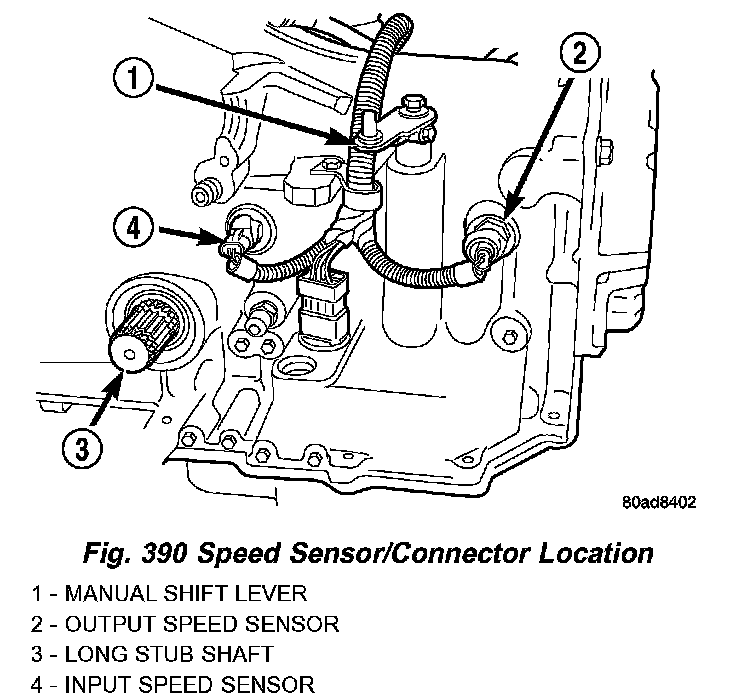 1

2

4

3

80ad8402

Fig. 390 Speed Sensor/Connector Location

1 - MANUAL SHIFT LEVER
2 - OUTPUT SPEED SENSOR
3 - LONG STUB SHAFT
4 - INPUT SPEED SENSOR