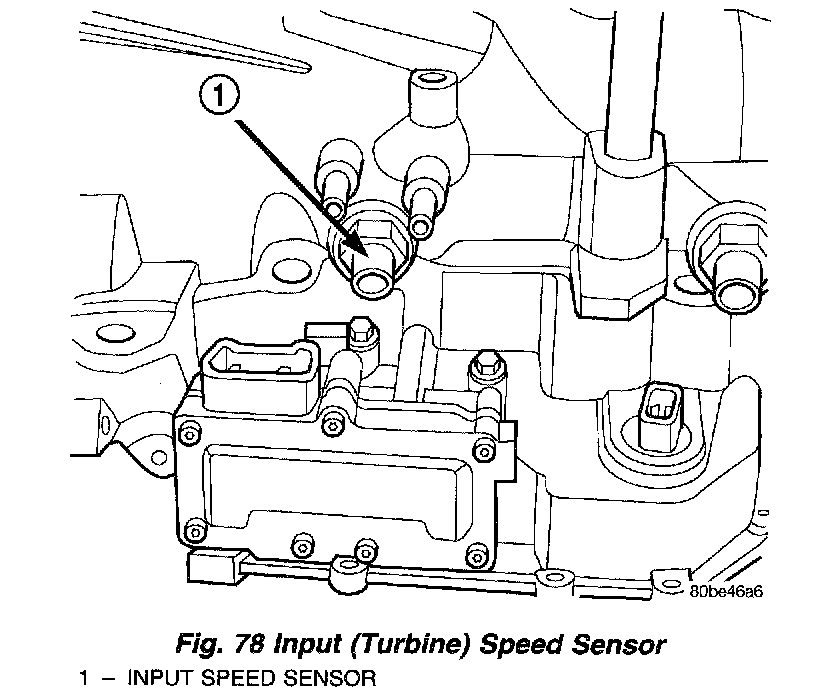 1

80be46a6

Fig. 78 Input (Turbine) Speed Sensor
1 – INPUT SPEED SENSOR