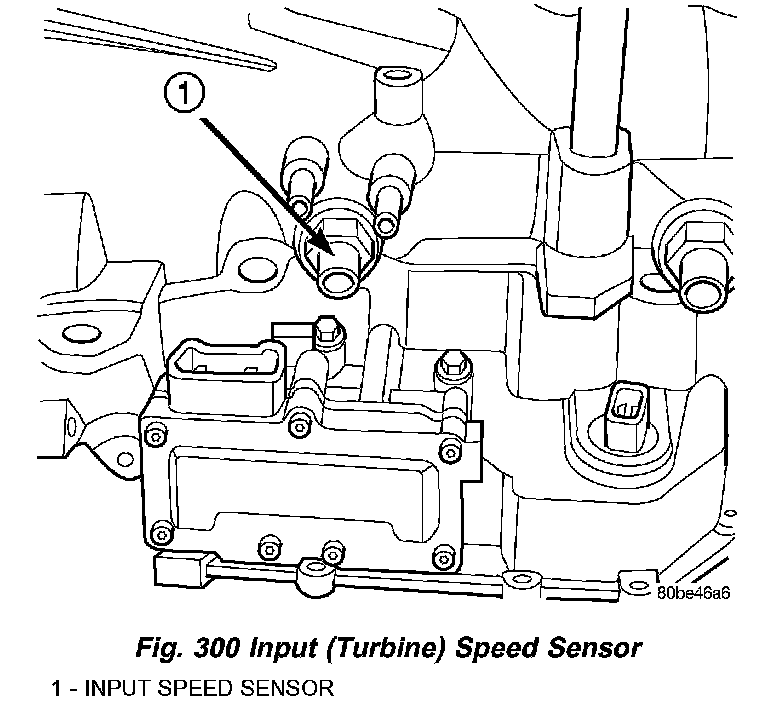 1

80be46a6

Fig. 300 Input (Turbine) Speed Sensor

1 - INPUT SPEED SENSOR