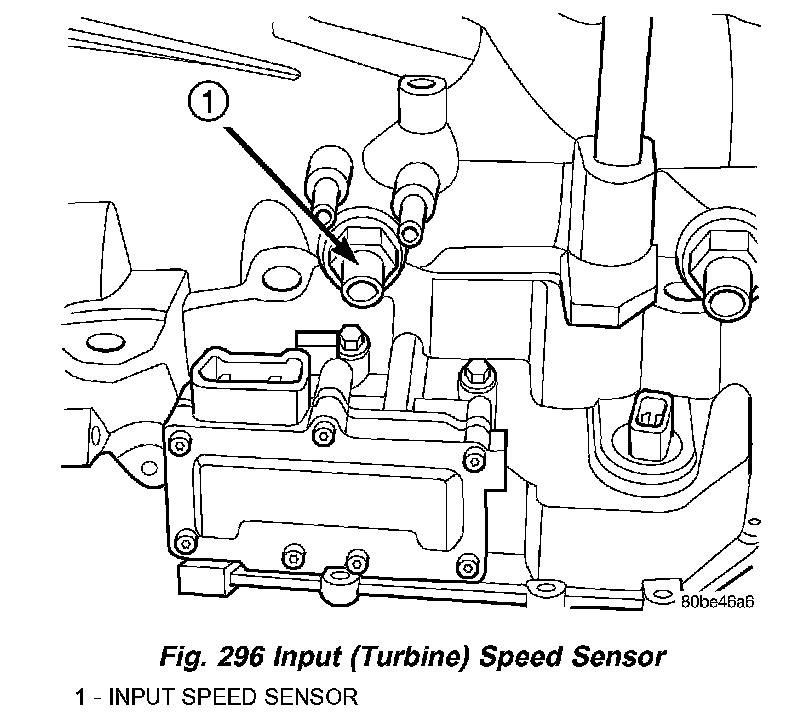 1

80be46a6

Fig. 296 Input (Turbine) Speed Sensor

1 - INPUT SPEED SENSOR