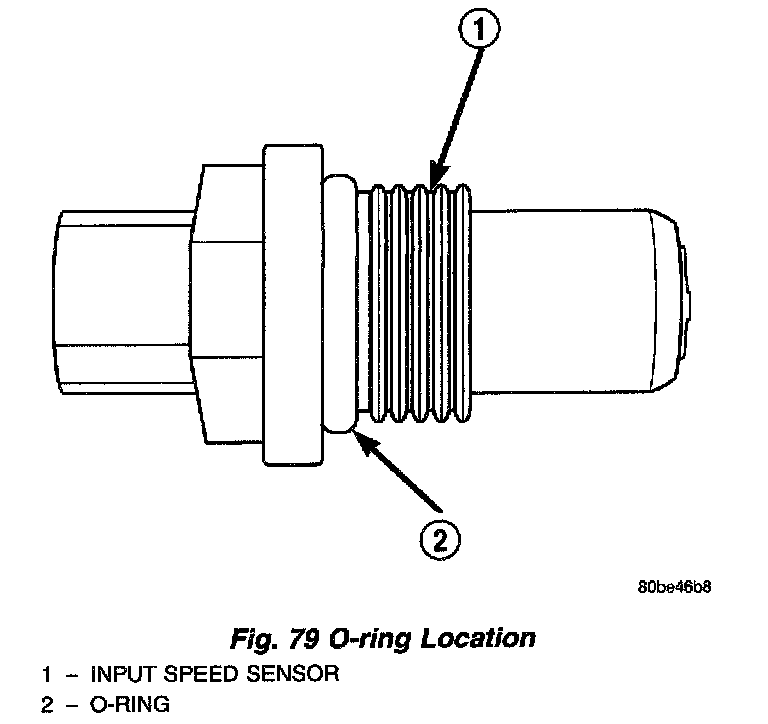 1

2

80be46b8

Fig. 79 O-ring Location
1 – INPUT SPEED SENSOR
2 – O-RING