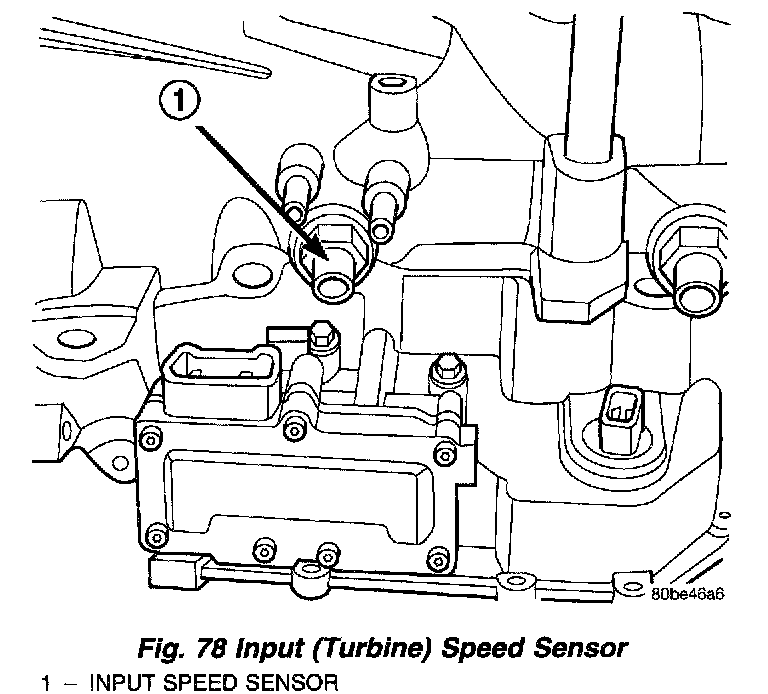 1

80be46a6

Fig. 78 Input (Turbine) Speed Sensor

1 – INPUT SPEED SENSOR