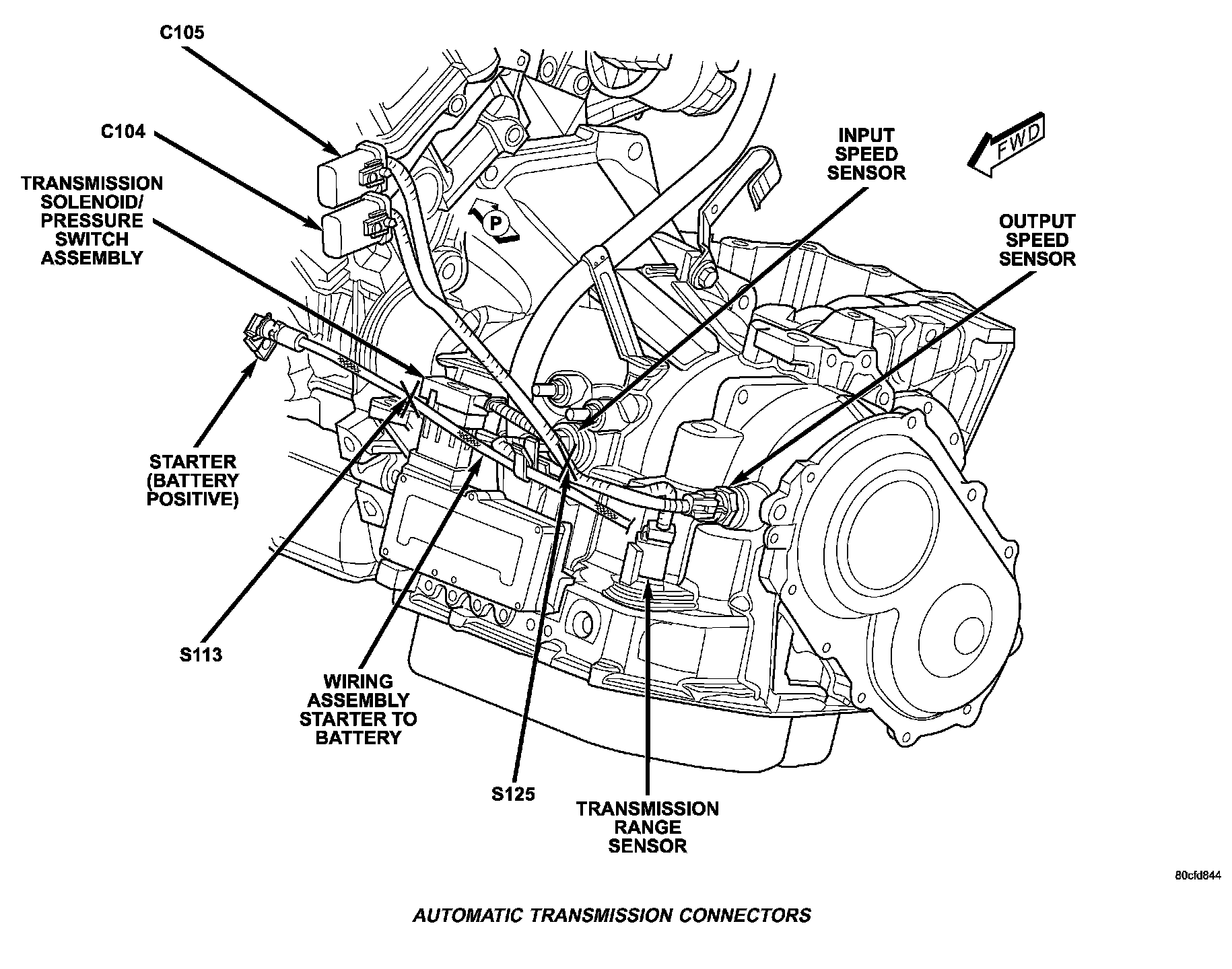 C105

C104

TRANSMISSION SOLENOID/ PRESSURE SWITCH ASSEMBLY

P

INPUT SPEED SENSOR

FWD

OUTPUT SPEED SENSOR

STARTER (BATTERY POSITIVE)

S113

WIRING ASSEMBLY STARTER TO BATTERY

S125

TRANSMISSION RANGE SENSOR

80cfd844

AUTOMATIC TRANSMISSION CONNECTORS