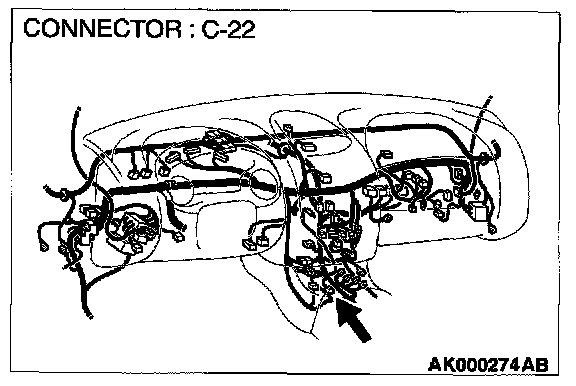 CONNECTOR : C-22

AK000274AB