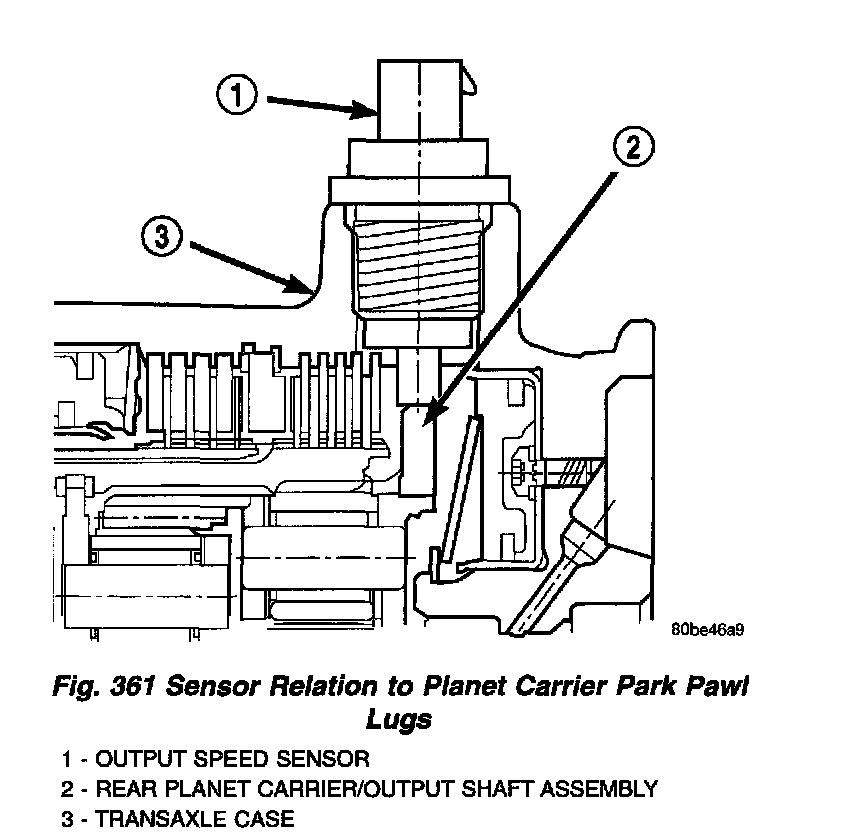 1

2

3

80be46a9

Fig. 361 Sensor Relation to Planet Carrier Park Pawl Lugs

1 - OUTPUT SPEED SENSOR
2 - REAR PLANET CARRIER/OUTPUT SHAFT ASSEMBLY
3 - TRANSAXLE CASE