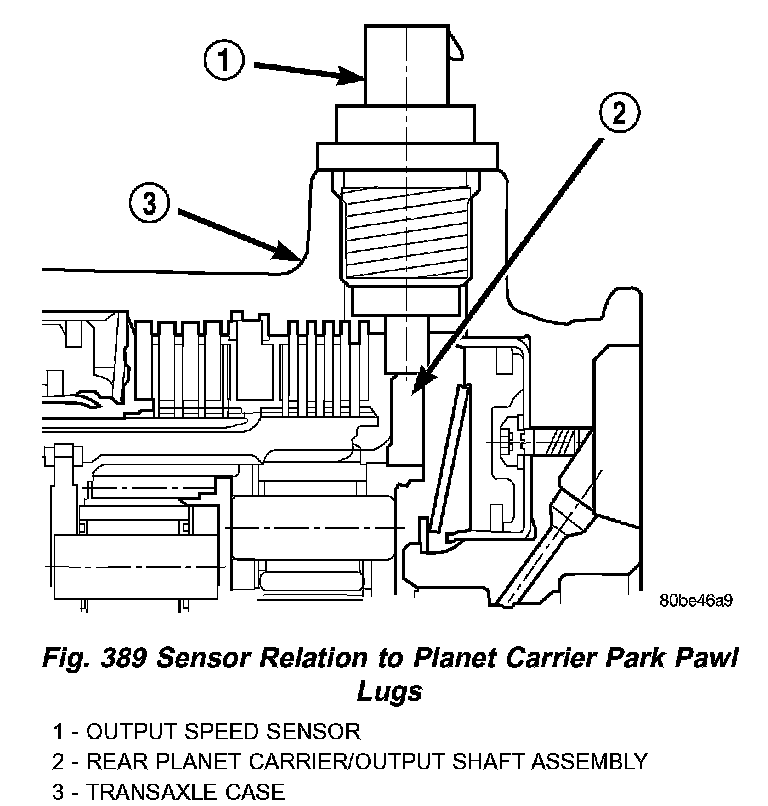 1
2
3
80be46a9

Fig. 389 Sensor Relation to Planet Carrier Park Pawl Lugs

1 - OUTPUT SPEED SENSOR
2 - REAR PLANET CARRIER/OUTPUT SHAFT ASSEMBLY
3 - TRANSAXLE CASE