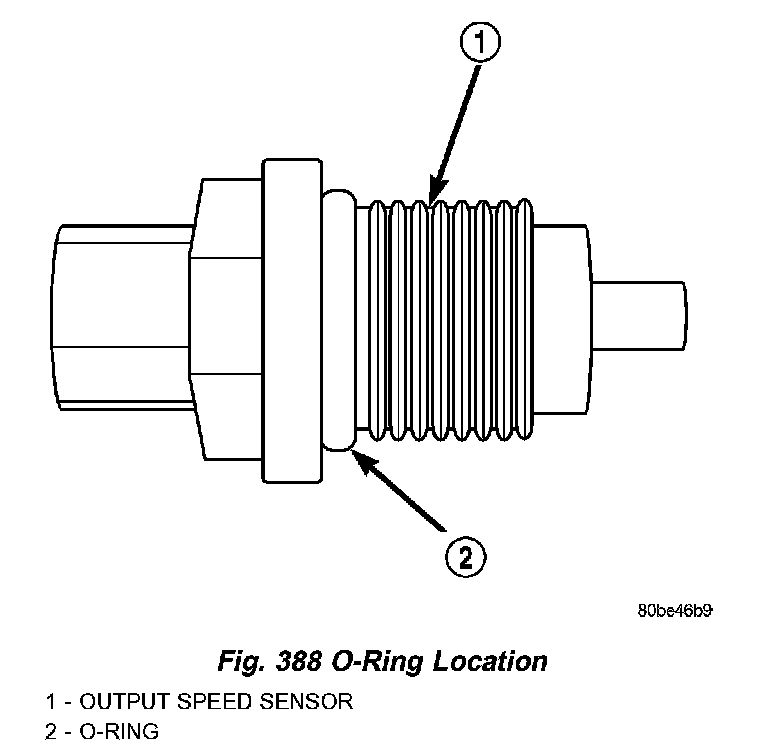 1

2

80be46b9

Fig. 388 O-Ring Location

1 - OUTPUT SPEED SENSOR
2 - O-RING