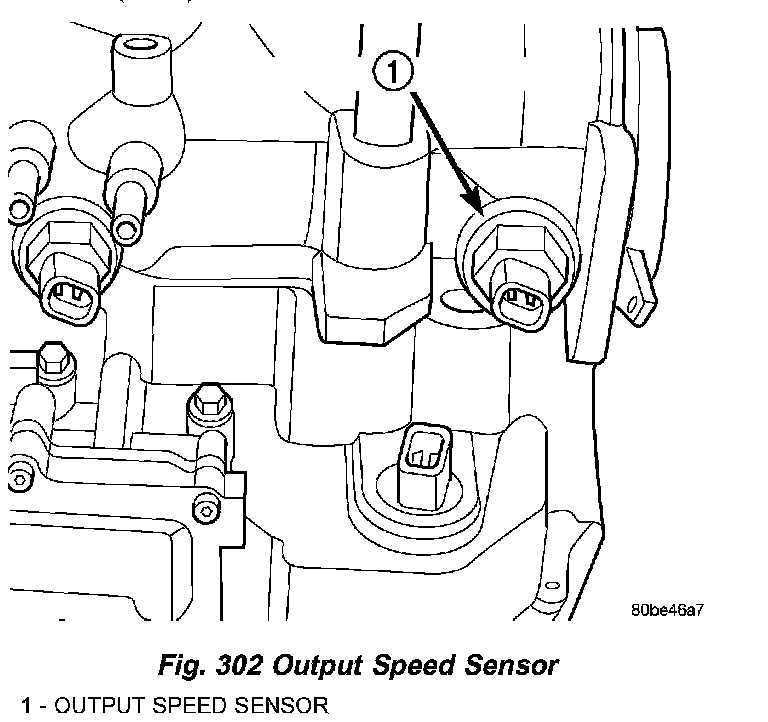 1

80be46a7

Fig. 302 Output Speed Sensor

1 - OUTPUT SPEED SENSOR